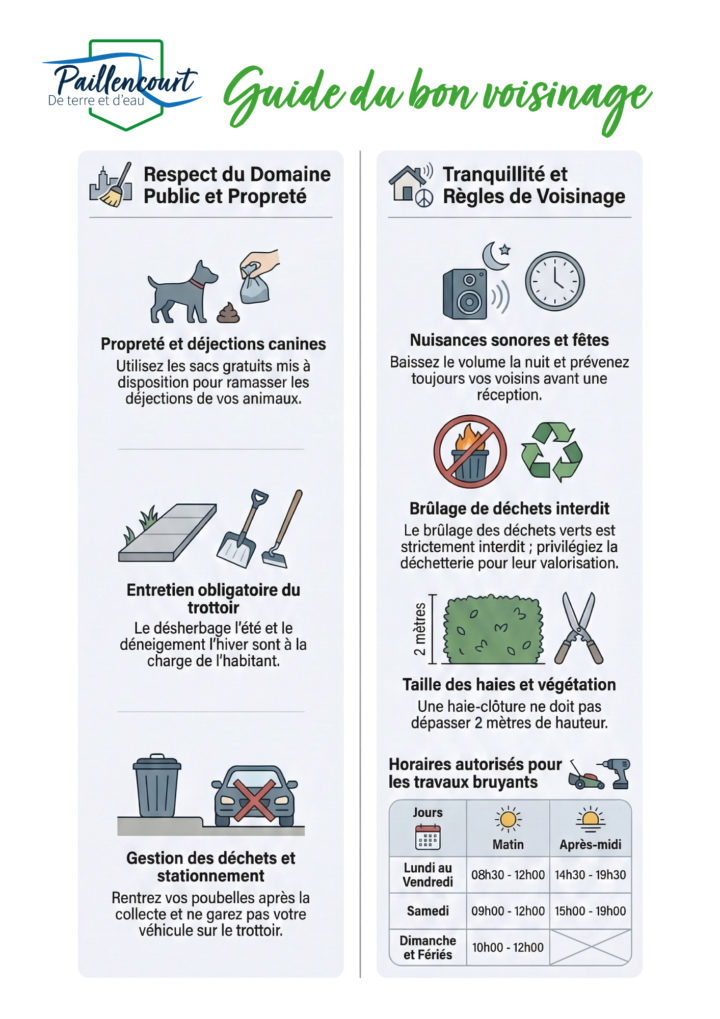 Paillencourt
De terre et d'eau

Guide du bon voisinage

Respect du Domaine Public et Propreté

Propreté et déjections canines
Utilisez les sacs gratuits mis à disposition pour ramasser les déjections de vos animaux.

Entretien obligatoire du trottoir
Le désherbage l'été et le déneigement l'hiver sont à la charge de l'habitant.

Gestion des déchets et stationnement
Rentrez vos poubelles après la collecte et ne garez pas votre véhicule sur le trottoir.

Tranquillité et Règles de Voisinage

Nuisances sonores et fêtes
Baissez le volume la nuit et prévenez toujours vos voisins avant une réception.

Brûlage de déchets interdit
Le brûlage des déchets verts est strictement interdit ; privilégiez la déchetterie pour leur valorisation.

2 mètres

Taille des haies et végétation
Une haie-clôture ne doit pas dépasser 2 mètres de hauteur.

Horaires autorisés pour les travaux bruyants

| Jours | Matin | Après-midi |
|---|---|---|
| Lundi au Vendredi | 08h30 - 12h00 | 14h30 - 19h30 |
| Samedi | 09h00 - 12h00 | 15h00 - 19h00 |
| Dimanche et Fériés | 10h00 - 12h00 | |